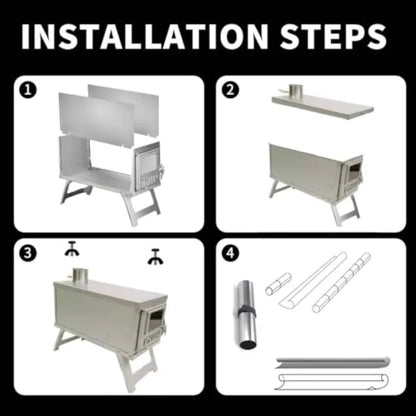 INSTALLATION STEPS

1

2

3

4